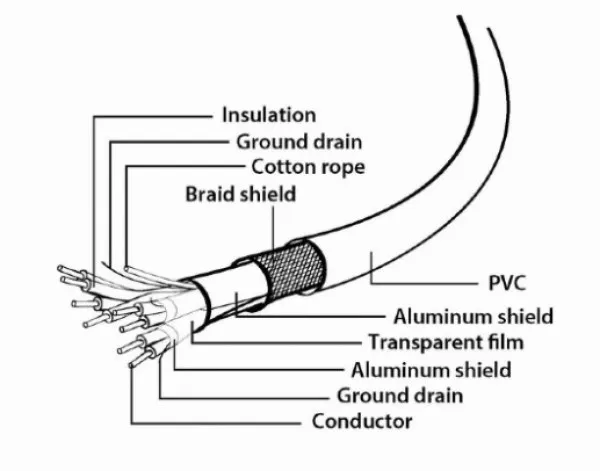 Insulation
Ground drain
Cotton rope
Braid shield
PVC
Aluminum shield
Transparent film
Aluminum shield
Ground drain
Conductor