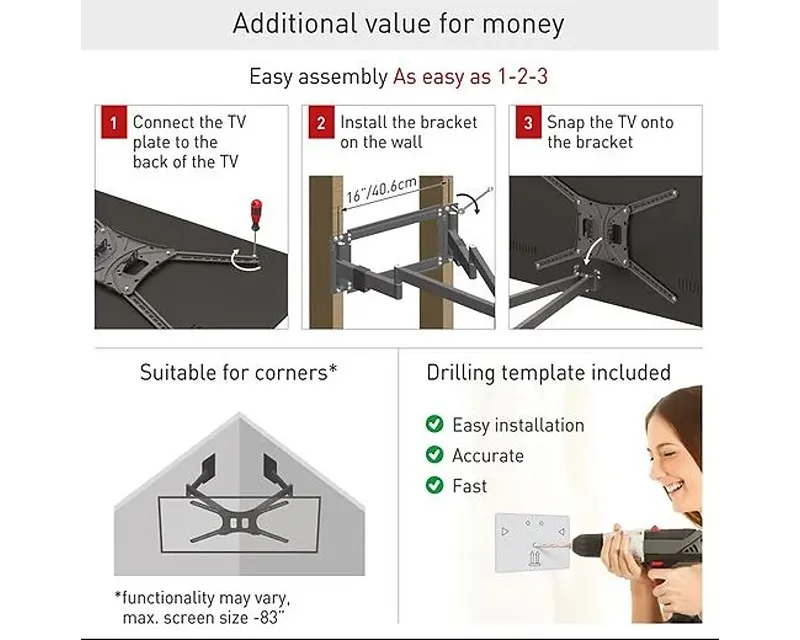 Additional value for money

Easy assembly As easy as 1-2-3

1 Connect the TV plate to the back of the TV

2 Install the bracket on the wall

16"/40.6cm

3 Snap the TV onto the bracket

Suitable for corners*

*functionality may vary, max. screen size -83"

Drilling template included

Easy installation

Accurate

Fast