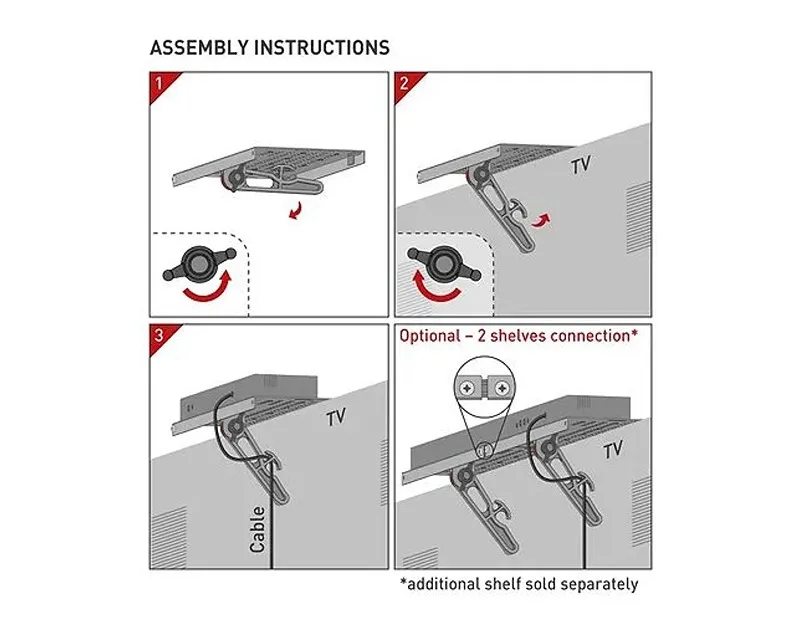 ASSEMBLY INSTRUCTIONS

1

2

TV

3

TV

Cable

Optional – 2 shelves connection*

TV

*additional shelf sold separately