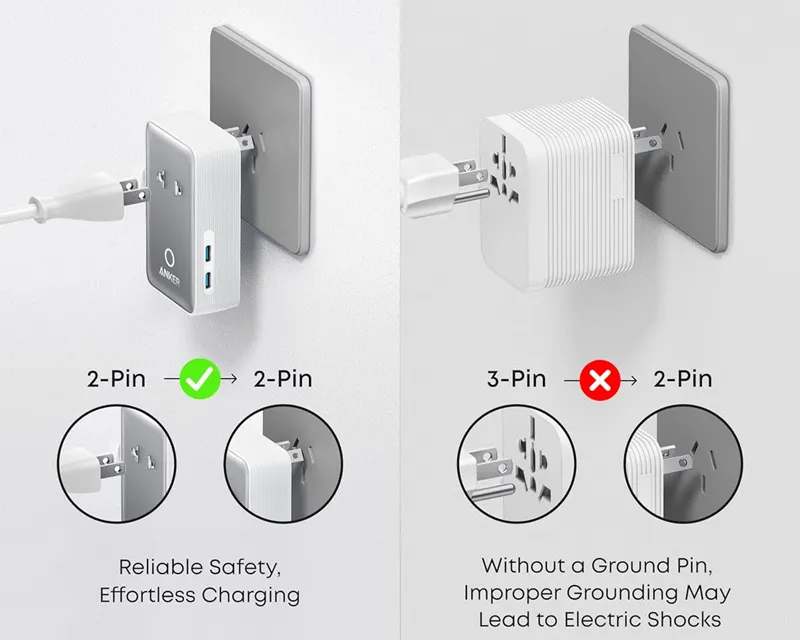 ANKER

2-Pin → 2-Pin

Reliable Safety, Effortless Charging

3-Pin → 2-Pin

Without a Ground Pin, Improper Grounding May Lead to Electric Shocks