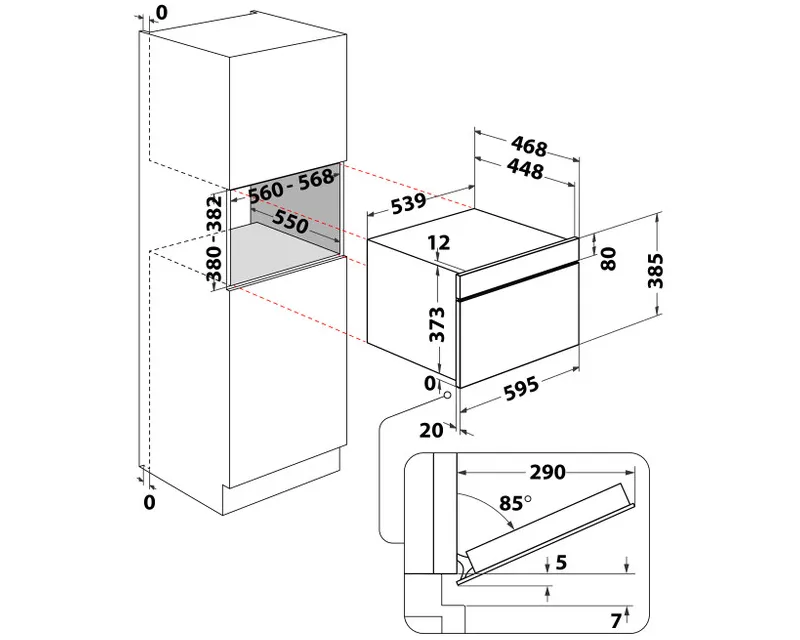 0
560 - 568
380 - 382
550
0
468
448
539
12
80
385
373
0
595
20
290
85°
5
7