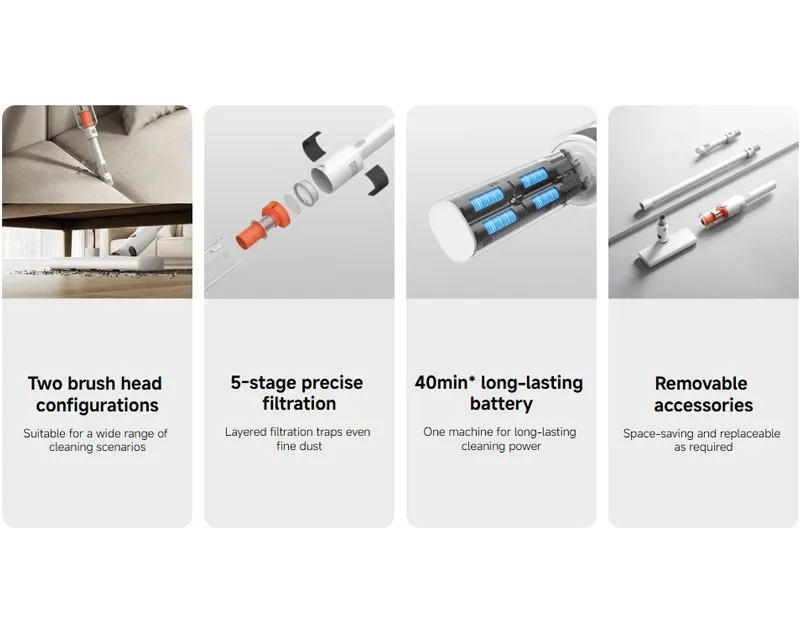 Two brush head configurations

Suitable for a wide range of cleaning scenarios

5-stage precise filtration

Layered filtration traps even fine dust

40min* long-lasting battery

One machine for long-lasting cleaning power

Removable accessories

Space-saving and replaceable as required